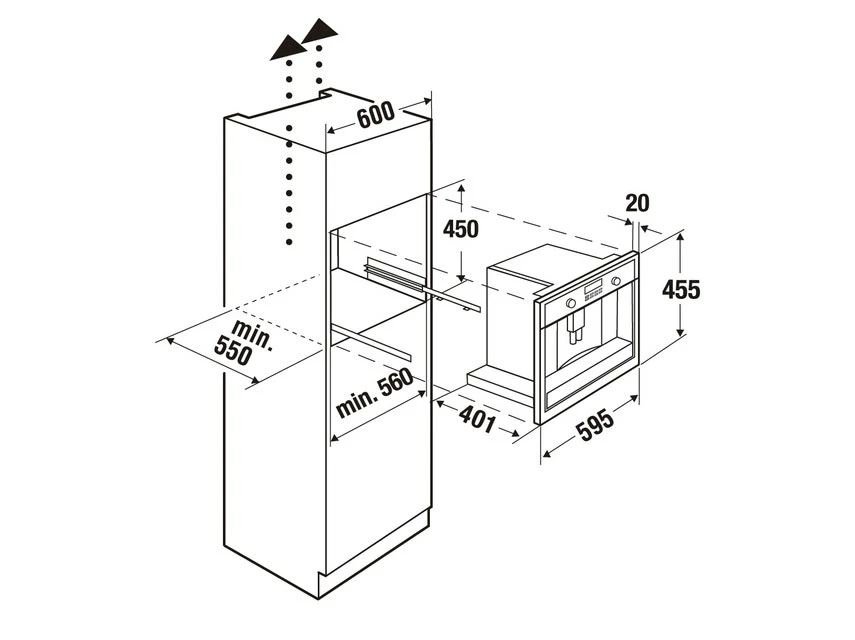 600

450

20

455

min. 550

min. 560

401

595