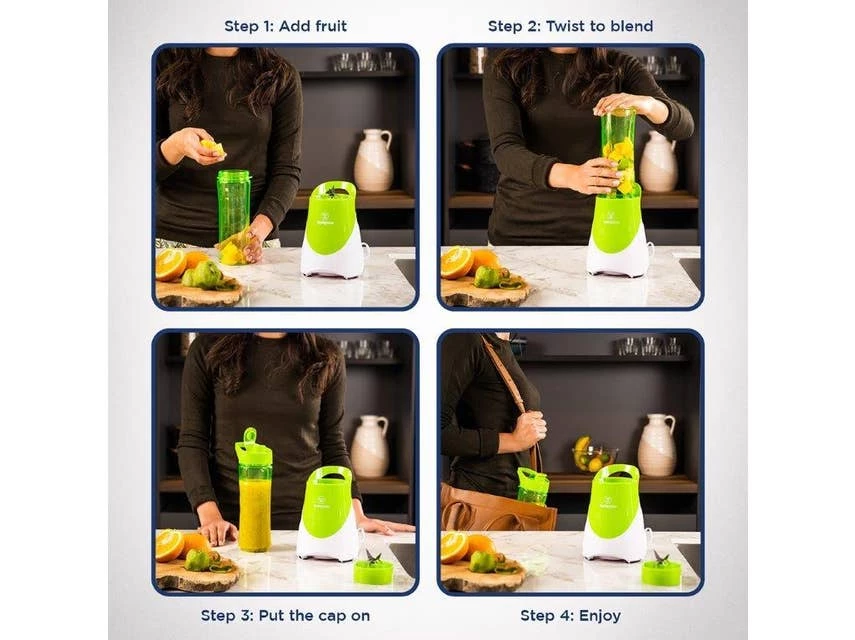 Step 1: Add fruit

Step 2: Twist to blend

Step 3: Put the cap on

Step 4: Enjoy