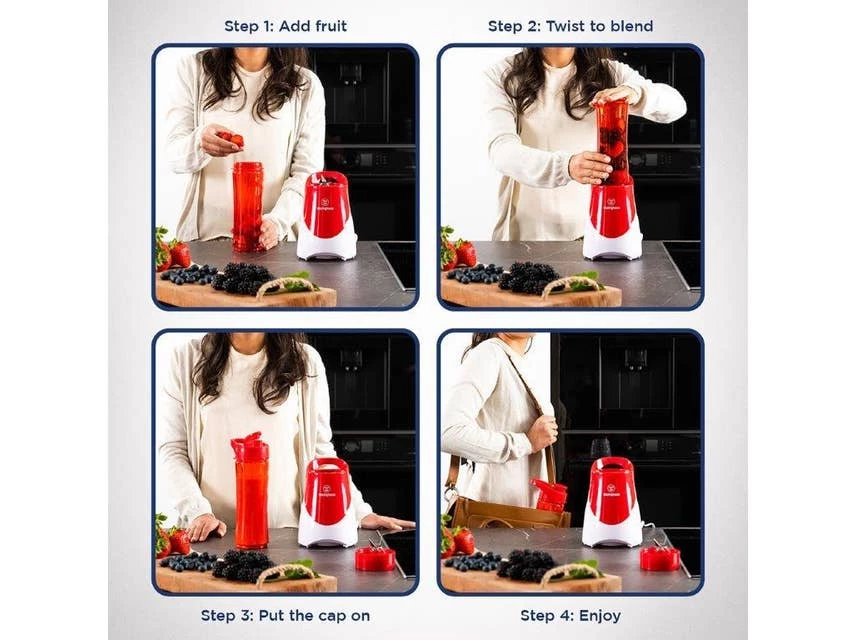 Step 1: Add fruit

Step 2: Twist to blend

Step 3: Put the cap on

Step 4: Enjoy